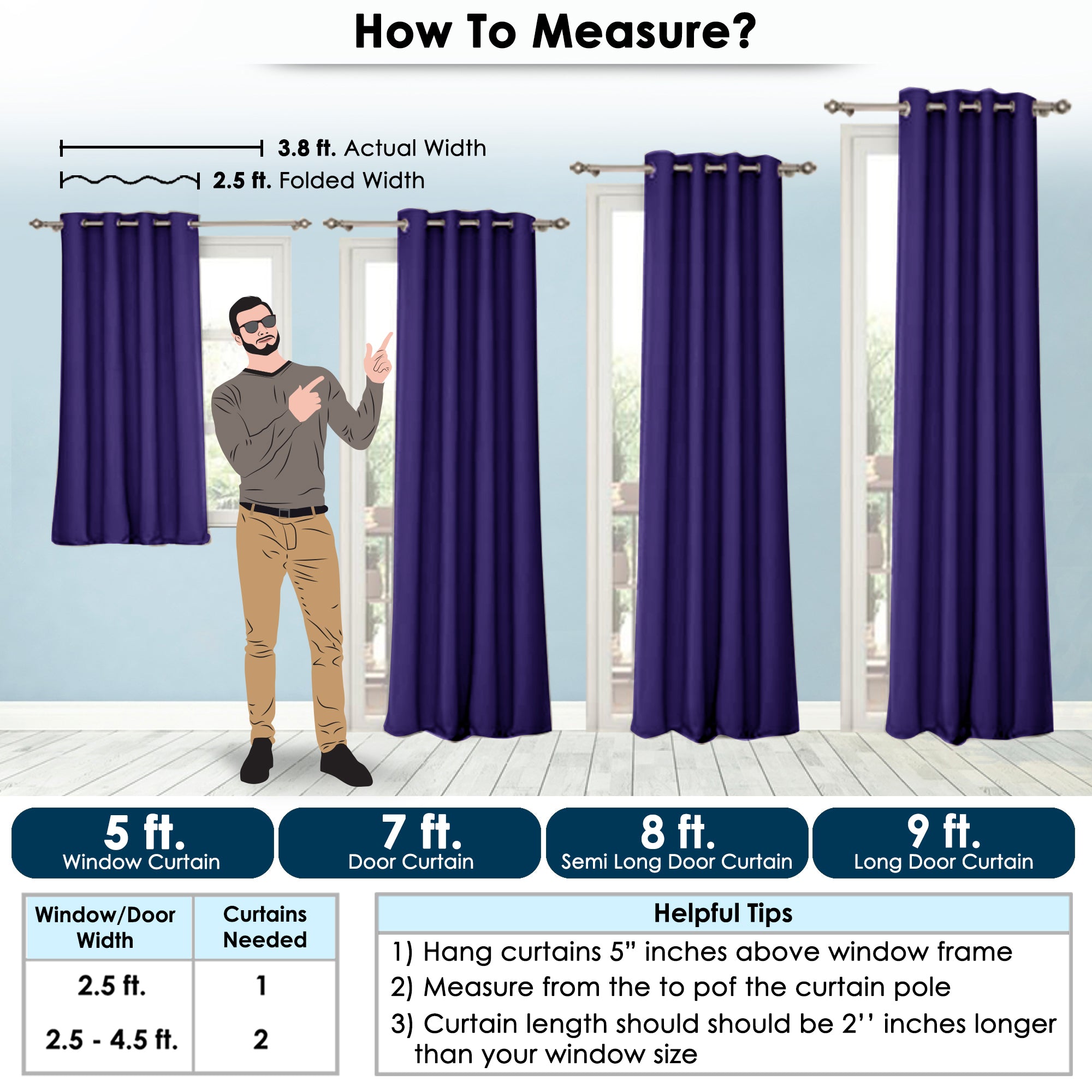 How To Measure?

3.8 ft. Actual Width
2.5 ft. Folded Width

5 ft.
Window Curtain

7 ft.
Door Curtain

8 ft.
Semi Long Door Curtain

9 ft.
Long Door Curtain

| Window/Door Width | Curtains Needed |
|---|---|
| 2.5 ft. | 1 |
| 2.5 - 4.5 ft. | 2 |

Helpful Tips

1) Hang curtains 5” inches above window frame
2) Measure from the to pof the curtain pole
3) Curtain length should should be 2’’ inches longer than your window size