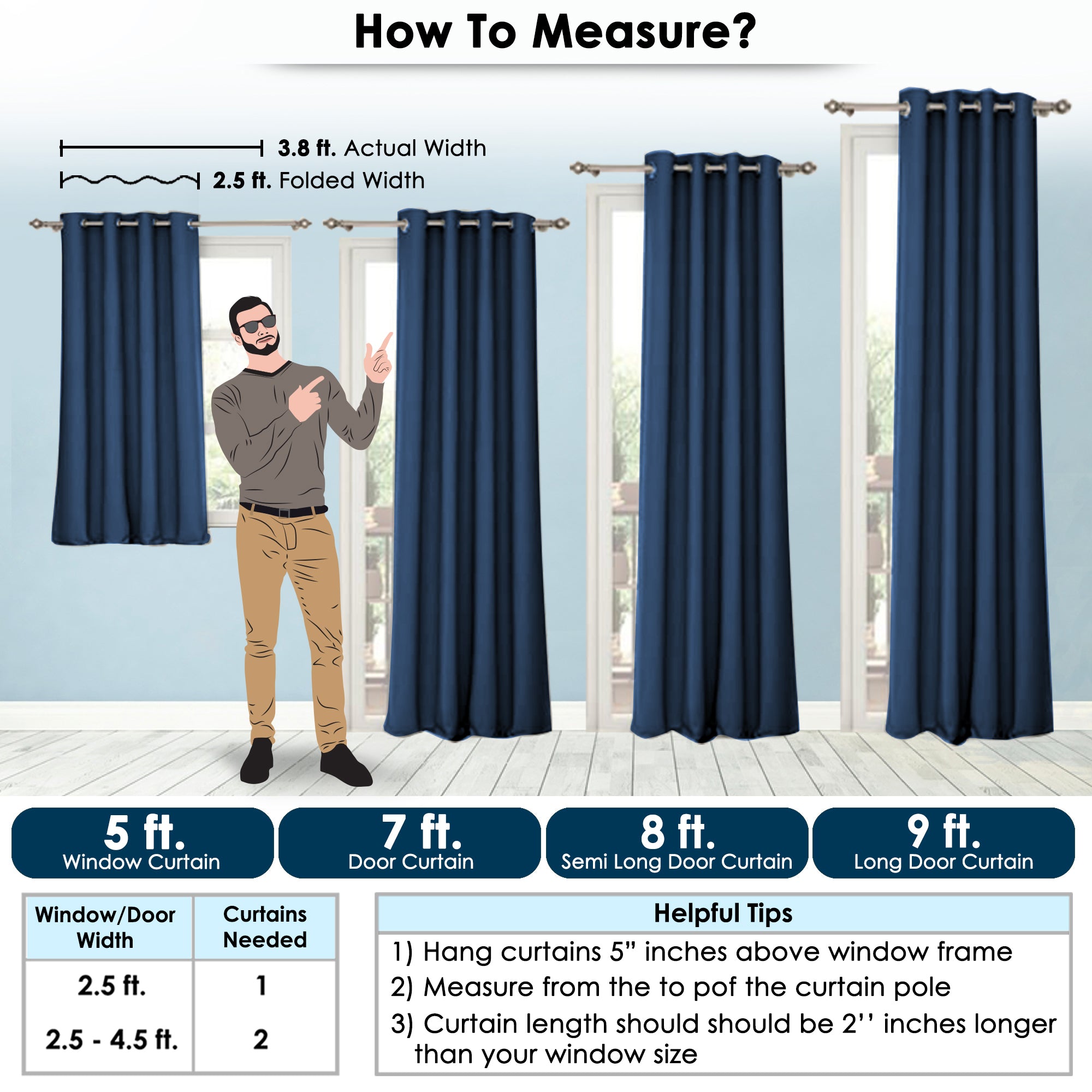 How To Measure?

3.8 ft. Actual Width
2.5 ft. Folded Width

5 ft.
Window Curtain

7 ft.
Door Curtain

8 ft.
Semi Long Door Curtain

9 ft.
Long Door Curtain

| Window/Door Width | Curtains Needed |
|---|---|
| 2.5 ft. | 1 |
| 2.5 - 4.5 ft. | 2 |

Helpful Tips

1) Hang curtains 5” inches above window frame
2) Measure from the to pof the curtain pole
3) Curtain length should should be 2’’ inches longer than your window size