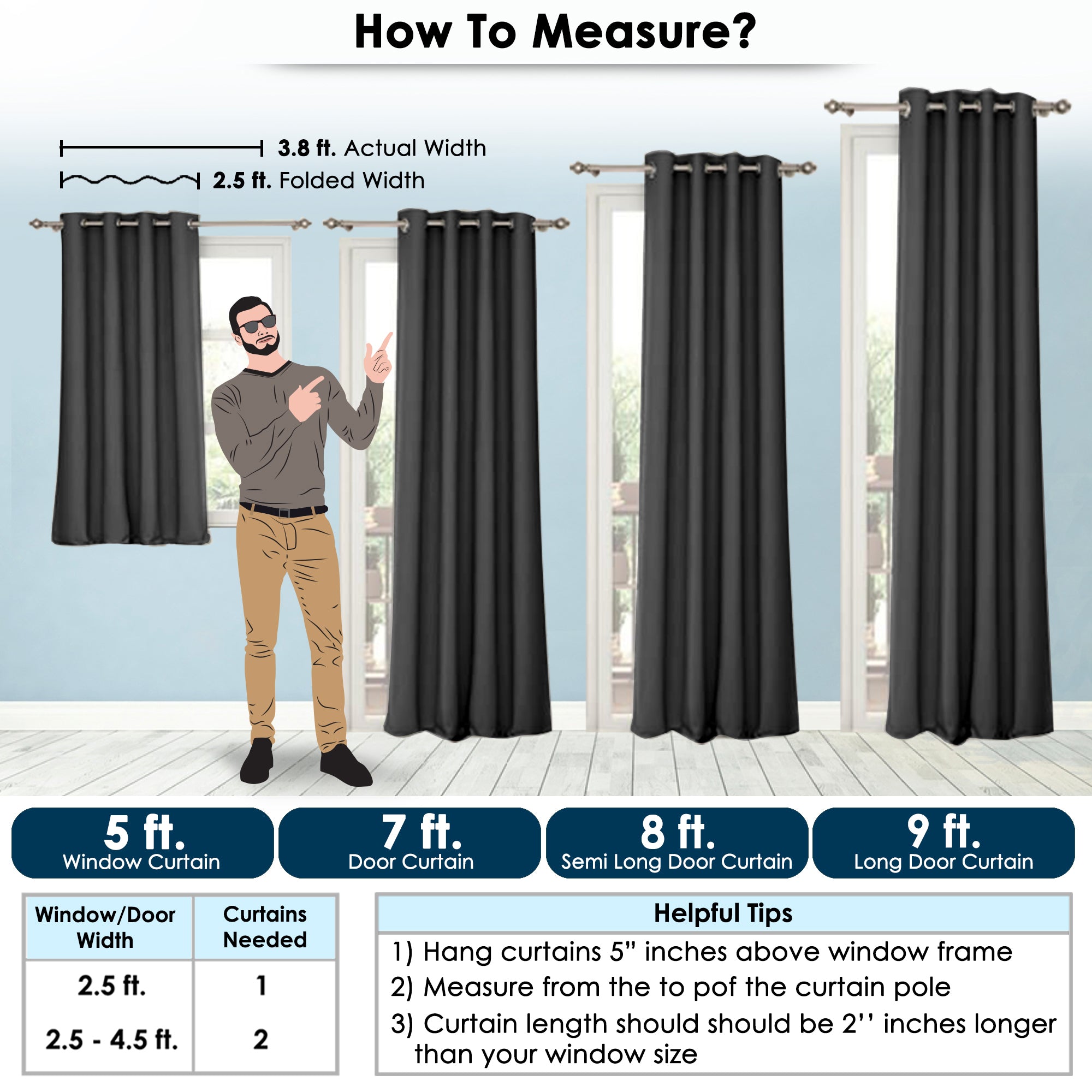 How To Measure?

3.8 ft. Actual Width
2.5 ft. Folded Width

5 ft.
Window Curtain

7 ft.
Door Curtain

8 ft.
Semi Long Door Curtain

9 ft.
Long Door Curtain

| Window/Door Width | Curtains Needed |
|---|---|
| 2.5 ft. | 1 |
| 2.5 - 4.5 ft. | 2 |

Helpful Tips
1) Hang curtains 5” inches above window frame
2) Measure from the to pof the curtain pole
3) Curtain length should should be 2’’ inches longer than your window size