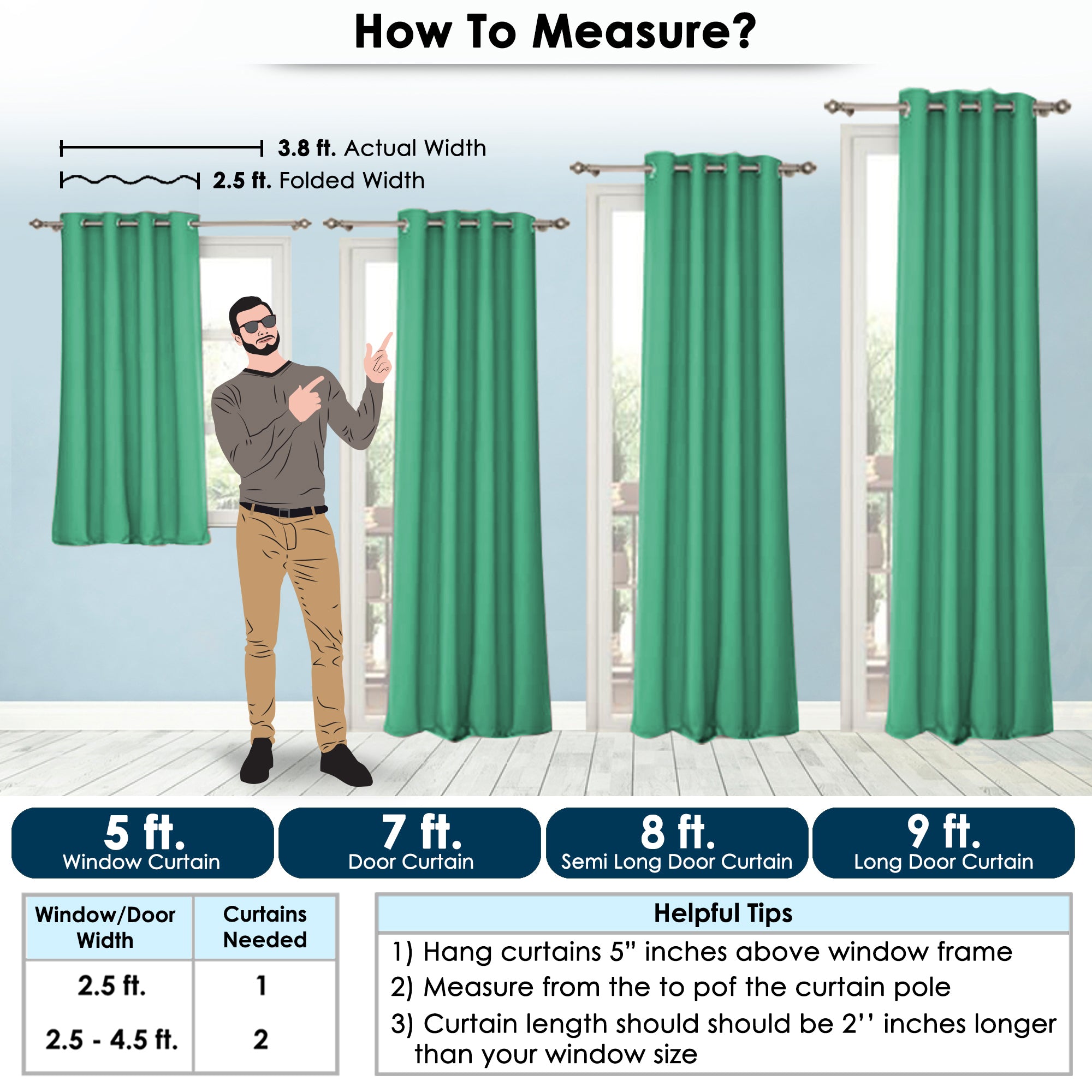 How To Measure?

3.8 ft. Actual Width

2.5 ft. Folded Width

5 ft.
Window Curtain

7 ft.
Door Curtain

8 ft.
Semi Long Door Curtain

9 ft.
Long Door Curtain

| Window/Door Width | Curtains Needed |
|---|---|
| 2.5 ft. | 1 |
| 2.5 - 4.5 ft. | 2 |

Helpful Tips

1) Hang curtains 5” inches above window frame

2) Measure from the to pof the curtain pole

3) Curtain length should should be 2’’ inches longer than your window size