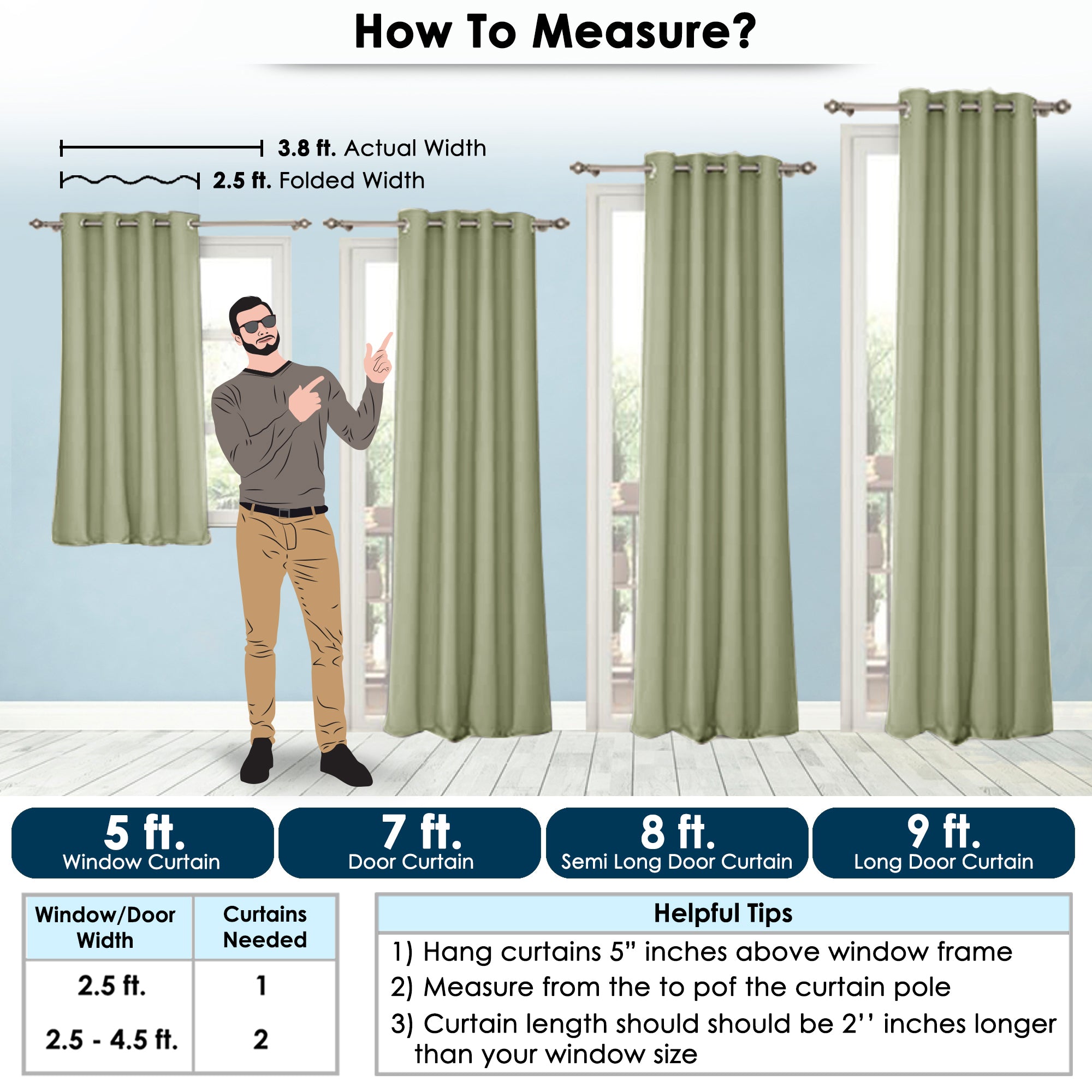 How To Measure?

3.8 ft. Actual Width

2.5 ft. Folded Width

5 ft.
Window Curtain

7 ft.
Door Curtain

8 ft.
Semi Long Door Curtain

9 ft.
Long Door Curtain

| Window/Door Width | Curtains Needed |
|---|---|
| 2.5 ft. | 1 |
| 2.5 - 4.5 ft. | 2 |

Helpful Tips

1) Hang curtains 5” inches above window frame

2) Measure from the to pof the curtain pole

3) Curtain length should should be 2’’ inches longer than your window size